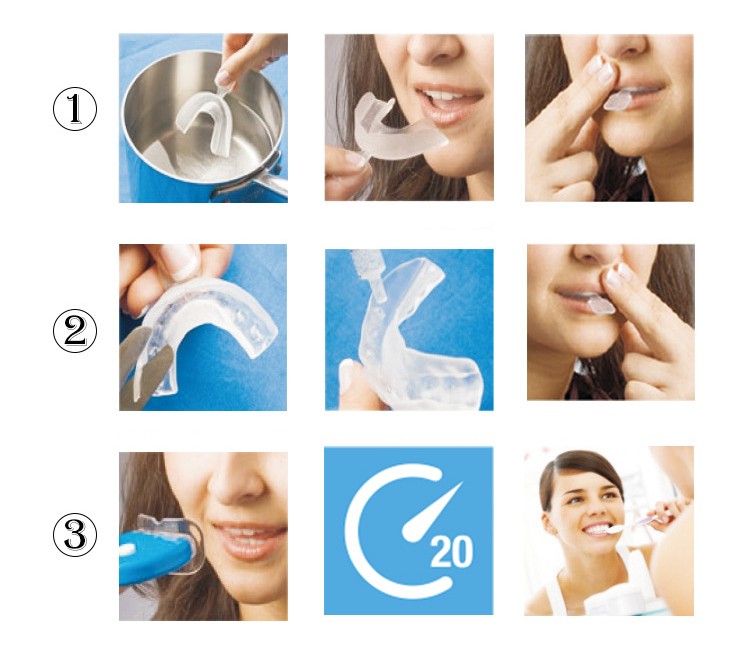 ①

②

③

20